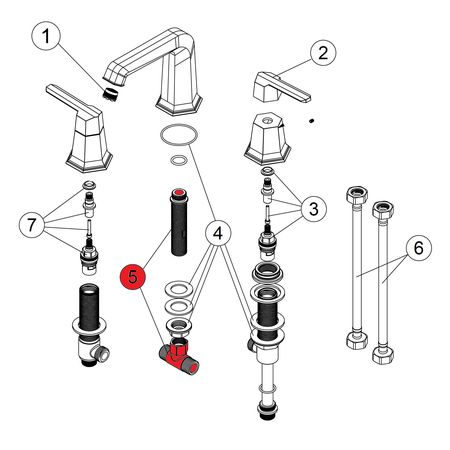 1
2
3
7
4
5
6